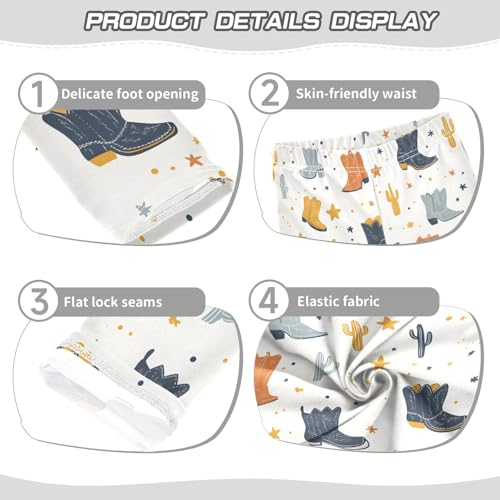 PRODUCT DETAILS DISPLAY

1 Delicate foot opening

2 Skin-friendly waist

3 Flat lock seams

4 Elastic fabric