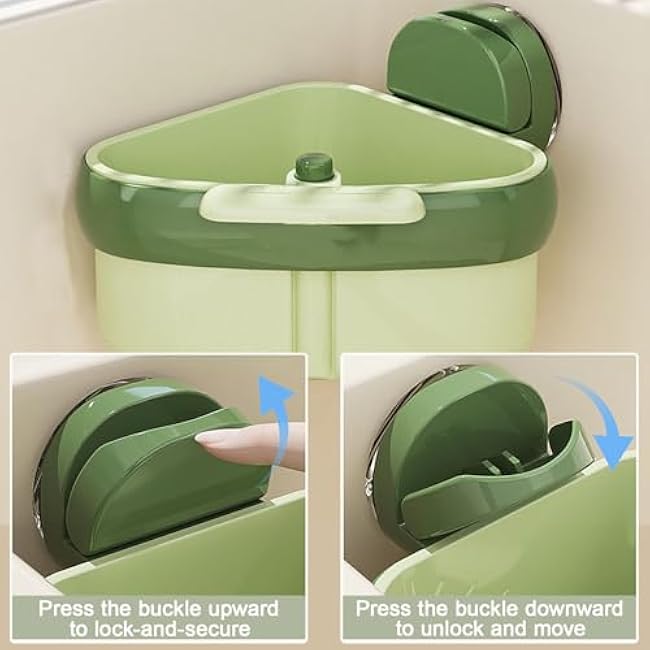 Press the buckle upward to lock-and-secure

Press the buckle downward to unlock and move