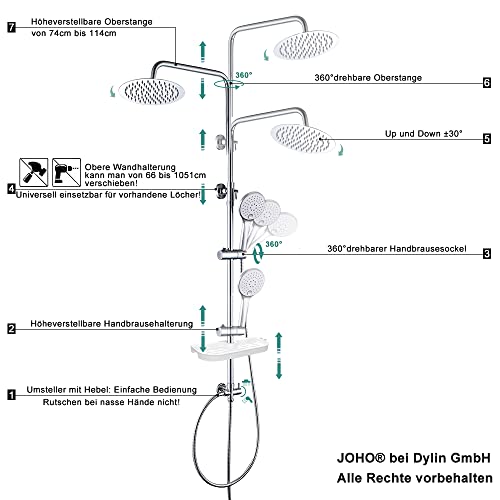 7 Höheverstellbare Oberstange von 74cm bis 114cm

360°

360°drehbare Oberstange 6

Up und Down ±30° 5

Obere Wandhalterung kann man von 66 bis 1051cm verschieben!

4 Universell einsetzbar für vorhandene Löcher!

360°

360°drehbarer Handbrausesockel 3

2 Höheverstellbare Handbrausehalterung

1 Umsteller mit Hebel: Einfache Bedienung Rutschen bei nasse Hände nicht!

JOHO® bei Dylin GmbH
Alle Rechte vorbehalten