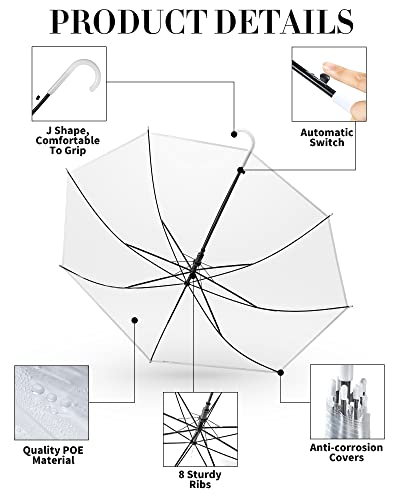 PRODUCT DETAILS

J Shape, Comfortable To Grip

Automatic Switch

Quality POE Material

8 Sturdy Ribs

Anti-corrosion Covers