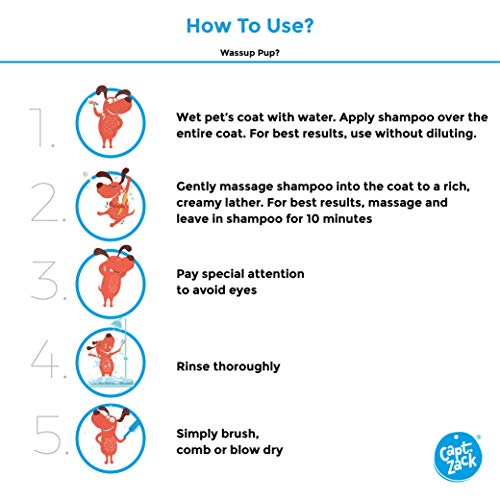 How To Use?

Wassup Pup?

1. Wet pet's coat with water. Apply shampoo over the entire coat. For best results, use without diluting.

2. Gently massage shampoo into the coat to a rich, creamy lather. For best results, massage and leave in shampoo for 10 minutes

3. Pay special attention to avoid eyes

4. Rinse thoroughly

5. Simply brush, comb or blow dry

Capt. Zack