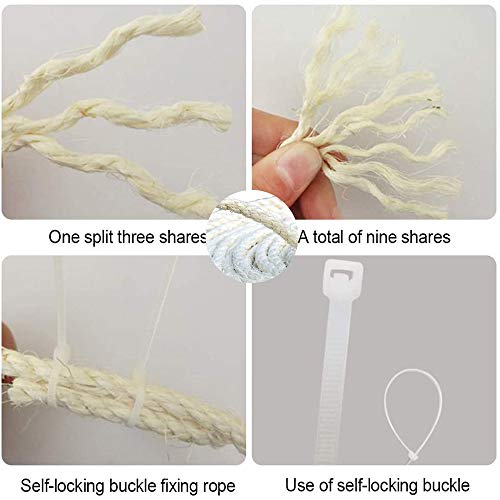 One split three shares

A total of nine shares

Self-locking buckle fixing rope

Use of self-locking buckle