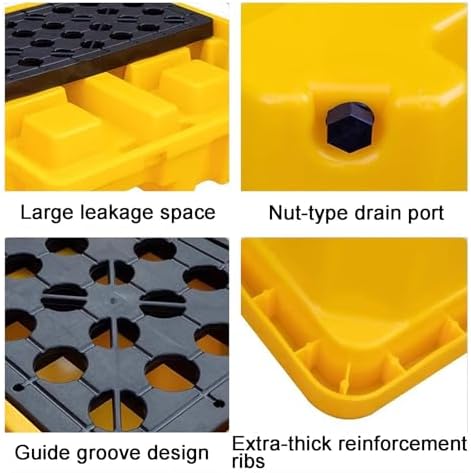 Large leakage space

Nut-type drain port

Guide groove design

Extra-thick reinforcement ribs