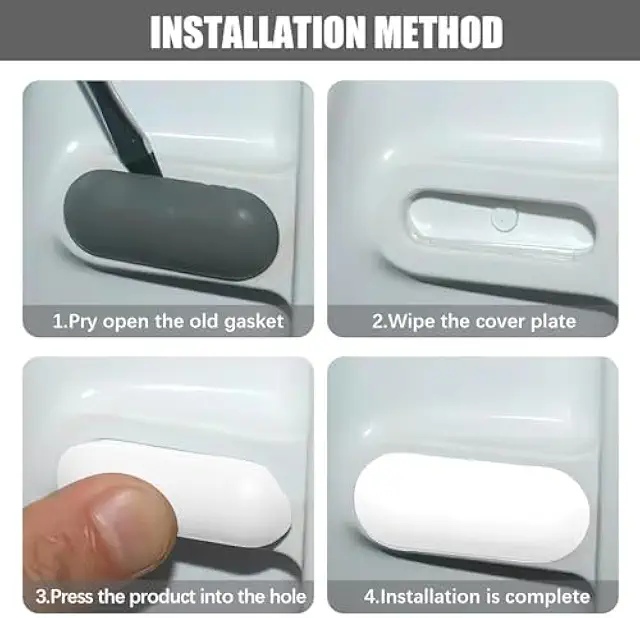 INSTALLATION METHOD

1.Pry open the old gasket

2.Wipe the cover plate

3.Press the product into the hole

4.Installation is complete