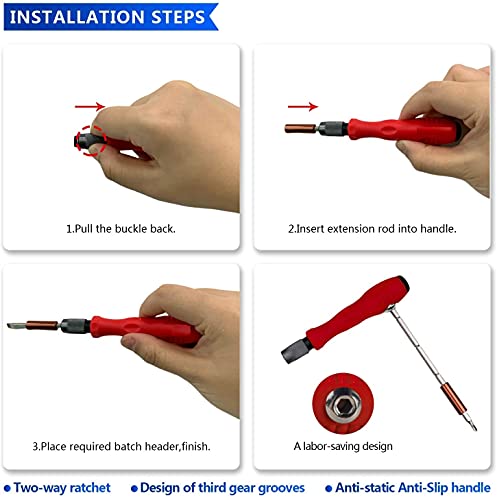 INSTALLATION STEPS

1.Pull the buckle back.

2.Insert extension rod into handle.

3.Place required batch header,finish.

A labor-saving design

● Two-way ratchet ● Design of third gear grooves ● Anti-static Anti-Slip handle