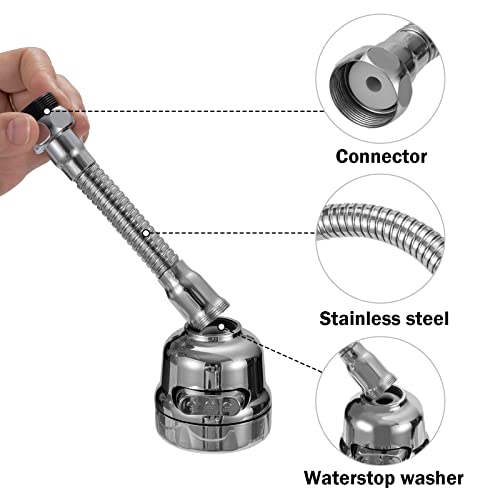 Connector

Stainless steel

Waterstop washer