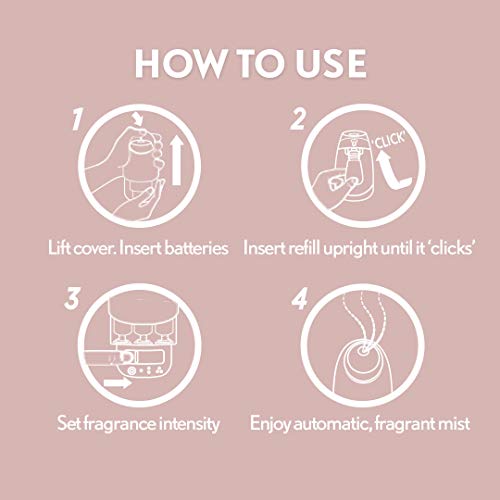 HOW TO USE

1

Lift cover. Insert batteries

2

'CLICK'

Insert refill upright until it 'clicks'

3

Set fragrance intensity

4

Enjoy automatic, fragrant mist