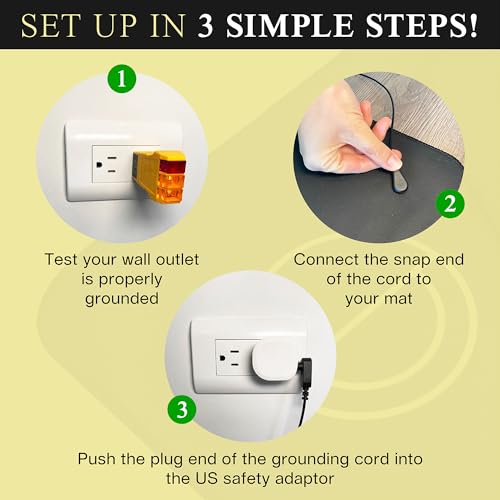 SET UP IN 3 SIMPLE STEPS!

1

Test your wall outlet is properly grounded

2

Connect the snap end of the cord to your mat

3

Push the plug end of the grounding cord into the US safety adaptor