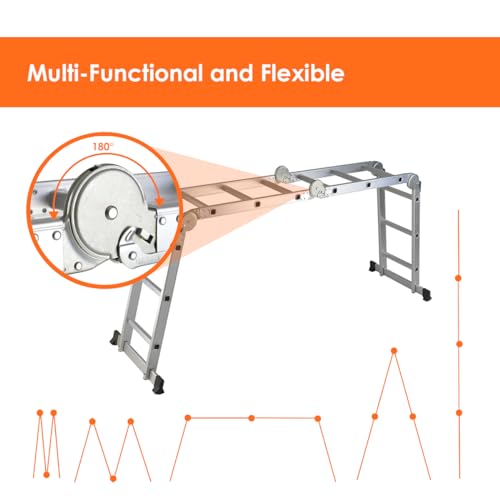 Multi-Functional and Flexible

180°