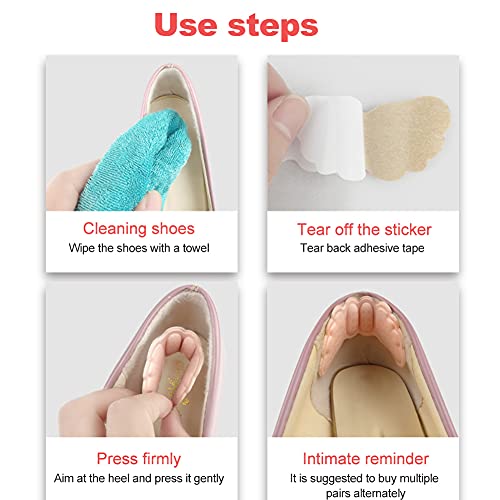 Use steps

Cleaning shoes
Wipe the shoes with a towel

Tear off the sticker
Tear back adhesive tape

Press firmly
Aim at the heel and press it gently

Intimate reminder
It is suggested to buy multiple pairs alternately