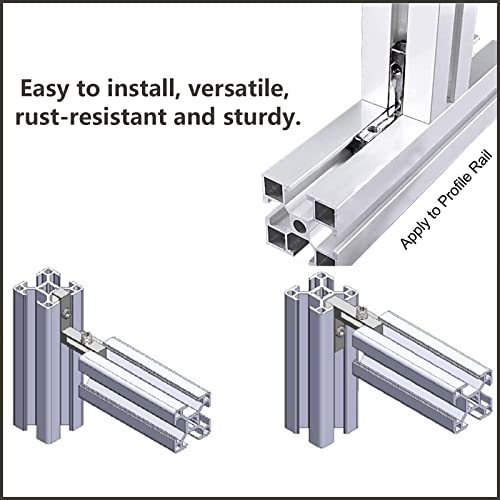 Easy to install, versatile, rust-resistant and sturdy.

Apply to Profile Rail