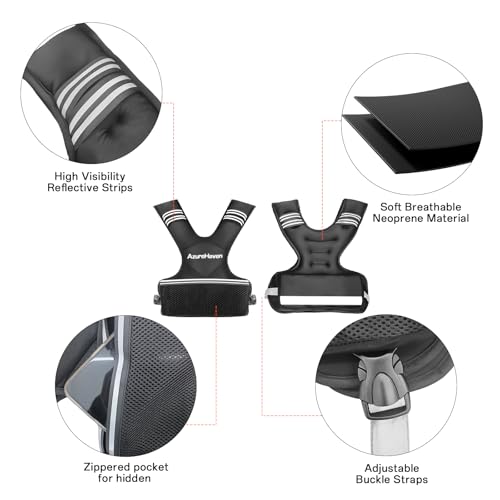 High Visibility
Reflective Strips

Soft Breathable
Neoprene Material

AzureHaven

Zippered pocket
for hidden

Adjustable
Buckle Straps