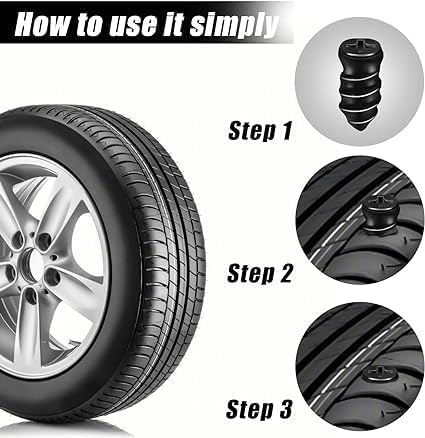 How to use it simply

Step 1

Step 2

Step 3