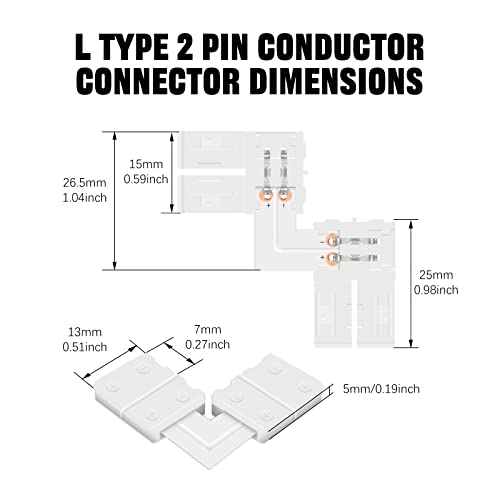 L TYPE 2 PIN CONDUCTOR CONNECTOR DIMENSIONS

26.5mm
1.04inch

15mm
0.59inch

+ -

- 
+

25mm
0.98inch

13mm
0.51inch

7mm
0.27inch

5mm/0.19inch