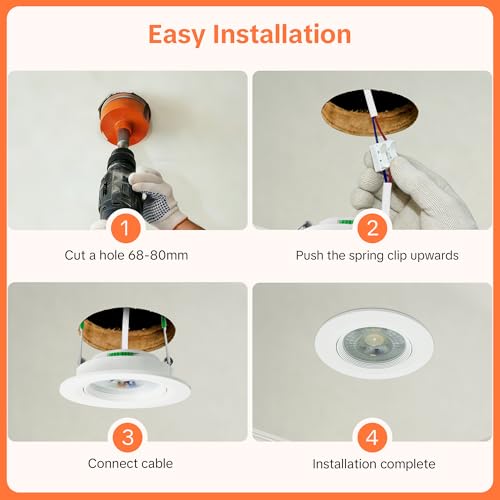 Easy Installation

1
Cut a hole 68-80mm

2
Push the spring clip upwards

3
Connect cable

4
Installation complete