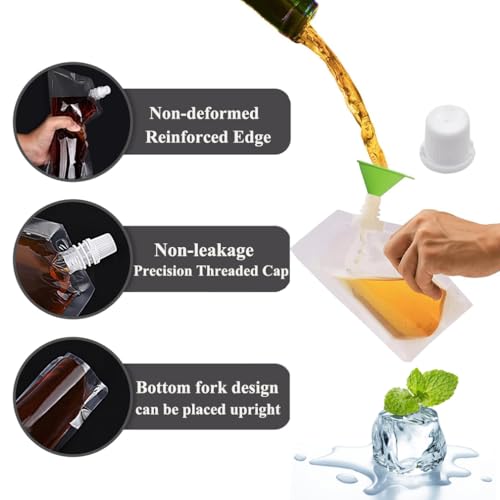 Non-deformed
Reinforced Edge

Non-leakage
Precision Threaded Cap

Bottom fork design
can be placed upright