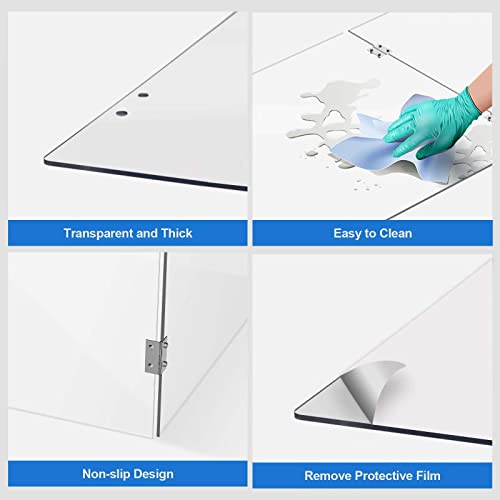 Transparent and Thick

Easy to Clean

Non-slip Design

Remove Protective Film