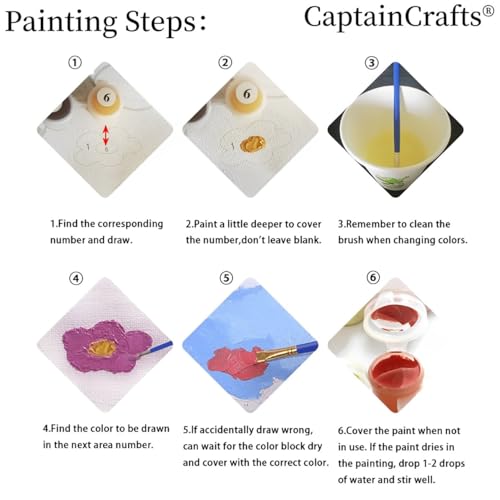 Painting Steps:

CaptainCrafts®

①

6

1 6

1.Find the corresponding number and draw.

②

6

1

2.Paint a little deeper to cover the number,don't leave blank.

③

3.Remember to clean the brush when changing colors.

④

4.Find the color to be drawn in the next area number.

⑤

5.If accidentally draw wrong, can wait for the color block dry and cover with the correct color.

⑥

6.Cover the paint when not in use. If the paint dries in the painting, drop 1-2 drops of water and stir well.