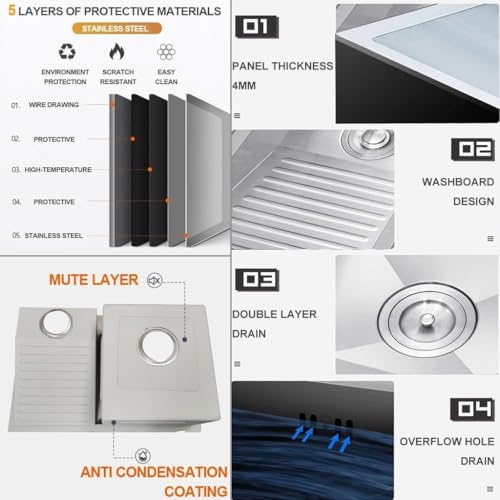 5 LAYERS OF PROTECTIVE MATERIALS

STAINLESS STEEL

ENVIRONMENT PROTECTION

SCRATCH RESISTANT

EASY CLEAN

01. WIRE DRAWING

02. PROTECTIVE

03. HIGH-TEMPERATURE

04. PROTECTIVE

05. STAINLESS STEEL

MUTE LAYER

ANTI CONDENSATION COATING

01

PANEL THICKNESS 4MM

02

WASHBOARD DESIGN

03

DOUBLE LAYER DRAIN

04

OVERFLOW HOLE DRAIN