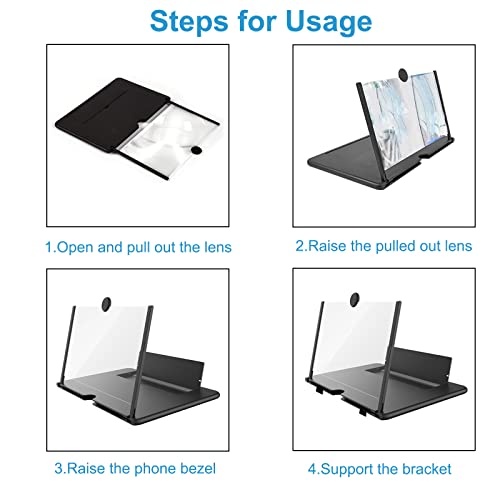 Steps for Usage

1.Open and pull out the lens

2.Raise the pulled out lens

3.Raise the phone bezel

4.Support the bracket