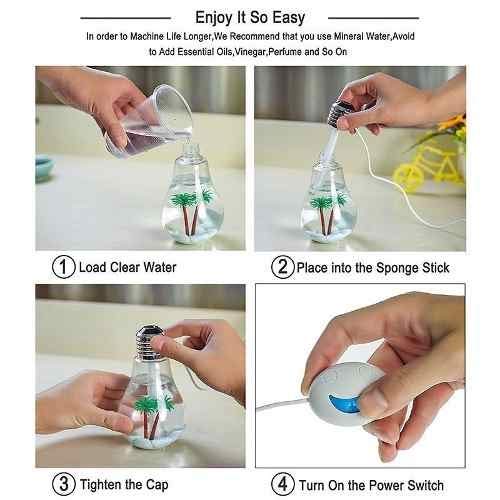 Enjoy It So Easy

In order to Machine Life Longer,We Recommend that you use Mineral Water,Avoid to Add Essential Oils,Vinegar,Perfume and So On

1 Load Clear Water

2 Place into the Sponge Stick

3 Tighten the Cap

4 Turn On the Power Switch