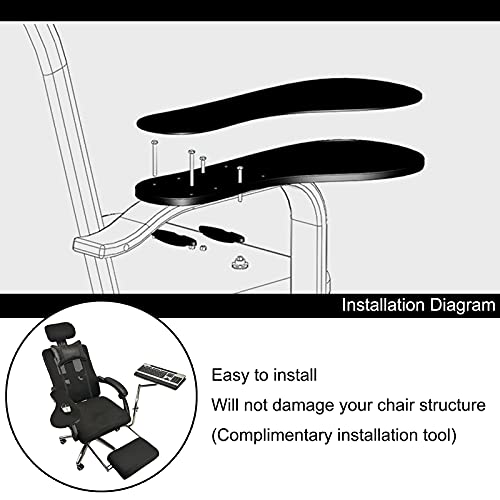 Installation Diagram

Easy to install

Will not damage your chair structure

(Complimentary installation tool)