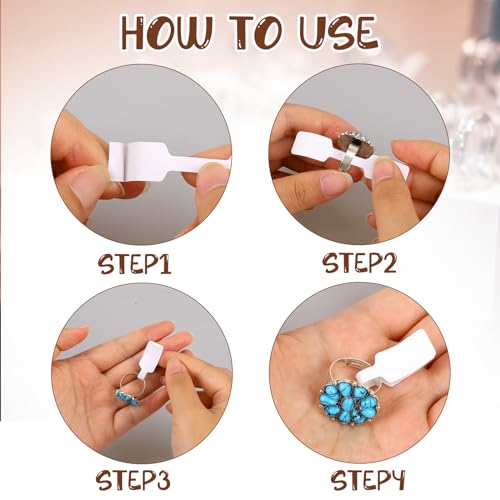 HOW TO USE

STEP1

STEP2

STEP3

STEP4