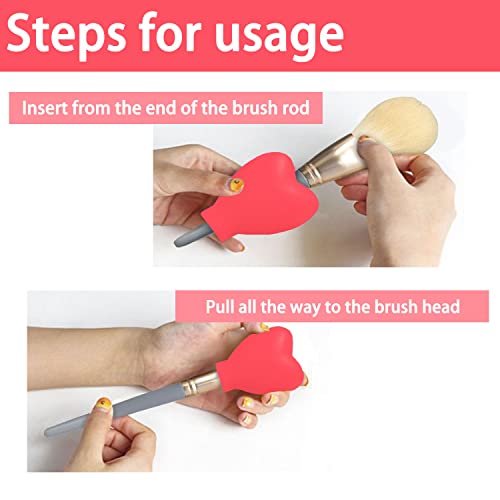 Steps for usage

Insert from the end of the brush rod

Pull all the way to the brush head