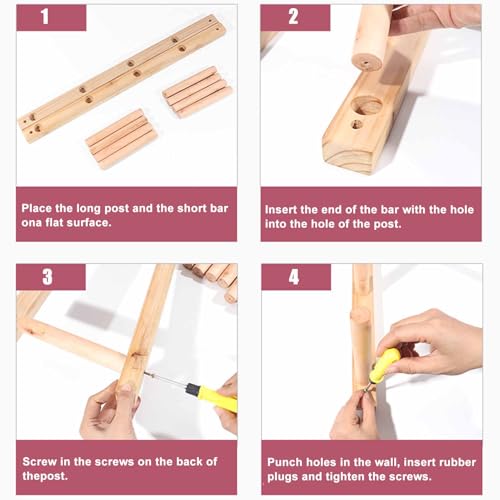 1

Place the long post and the short bar ona flat surface.

2

Insert the end of the bar with the hole into the hole of the post.

3

Screw in the screws on the back of thepost.

4

Punch holes in the wall, insert rubber plugs and tighten the screws.