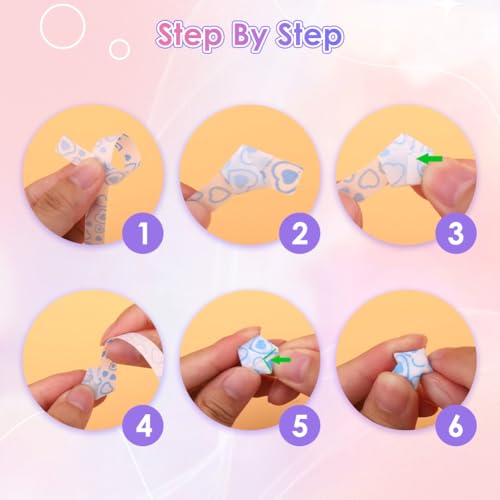 Step By Step

1

2

3

4

5

6