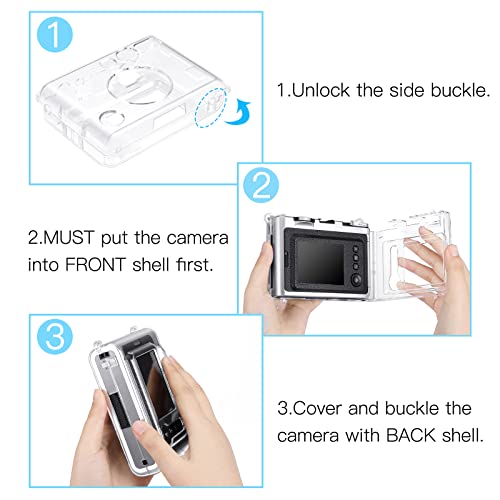 1

1.Unlock the side buckle.

2

2.MUST put the camera into FRONT shell first.

3

3.Cover and buckle the camera with BACK shell.