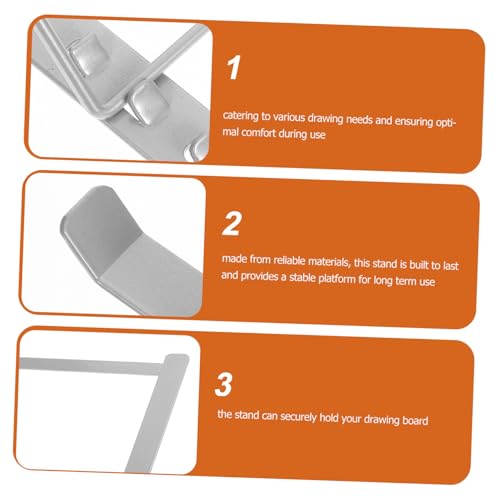 1

catering to various drawing needs and ensuring optimal comfort during use

2

made from reliable materials, this stand is built to last and provides a stable platform for long term use

3

the stand can securely hold your drawing board