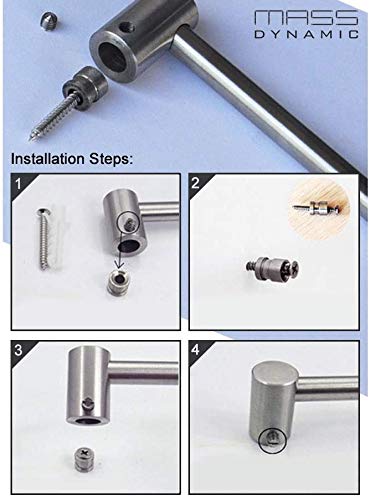 MASS
DYNAMIC

Installation Steps:

1

2

3

4