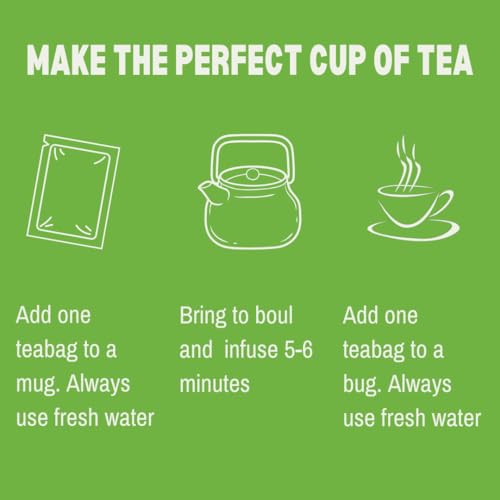 MAKE THE PERFECT CUP OF TEA

Add one teabag to a mug. Always use fresh water

Bring to boul and infuse 5-6 minutes

Add one teabag to a bug. Always use fresh water