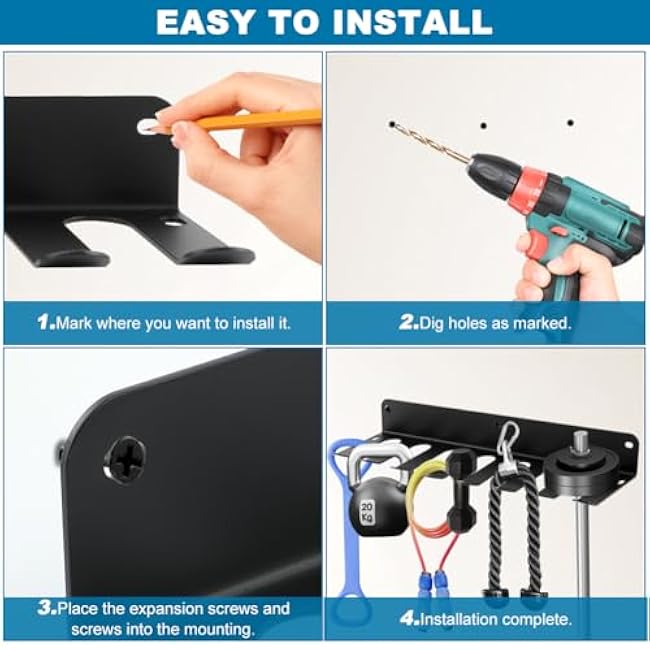 EASY TO INSTALL

1.Mark where you want to install it.

2.Dig holes as marked.

3.Place the expansion screws and screws into the mounting.

20 Kg

4.Installation complete.