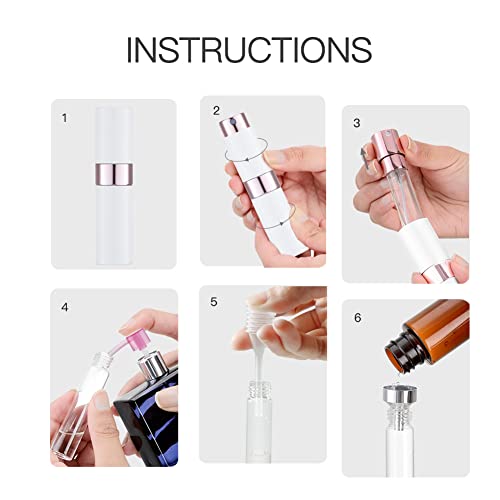 INSTRUCTIONS

1

2

3

4

5

6