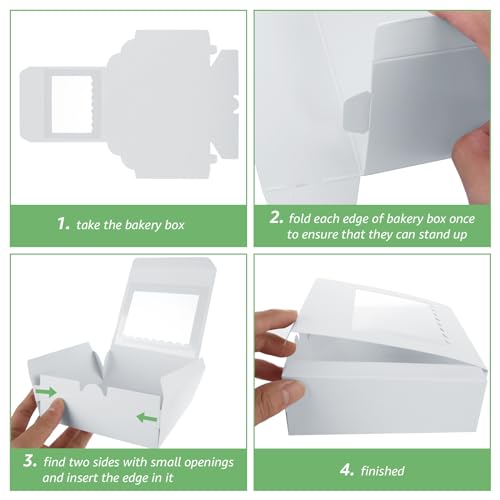 1. take the bakery box

2. fold each edge of bakery box once to ensure that they can stand up

3. find two sides with small openings and insert the edge in it

4. finished