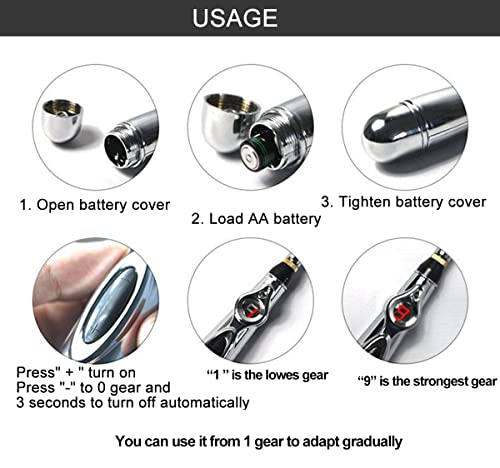 USAGE

1. Open battery cover

2. Load AA battery

3. Tighten battery cover

Press" + " turn on
Press "-" to 0 gear and
3 seconds to turn off automatically

“1 ” is the lowes gear

“9” is the strongest gear

You can use it from 1 gear to adapt gradually