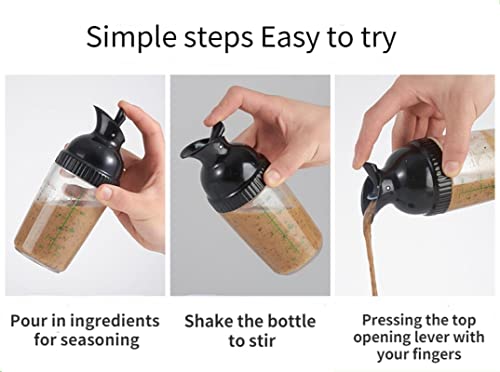 Simple steps Easy to try

Pour in ingredients for seasoning

Shake the bottle to stir

Pressing the top opening lever with your fingers