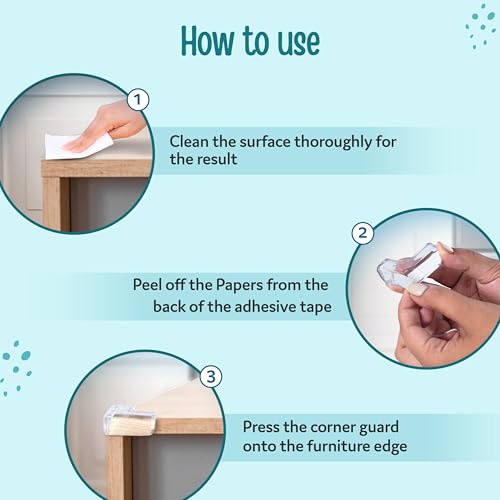 How to use

1

Clean the surface thoroughly for the result

2

Peel off the Papers from the back of the adhesive tape

3

Press the corner guard onto the furniture edge