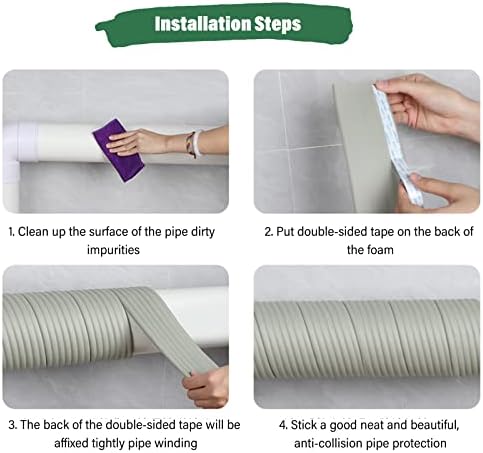 Installation Steps

1. Clean up the surface of the pipe dirty impurities

2. Put double-sided tape on the back of the foam

3. The back of the double-sided tape will be affixed tightly pipe winding

4. Stick a good neat and beautiful, anti-collision pipe protection