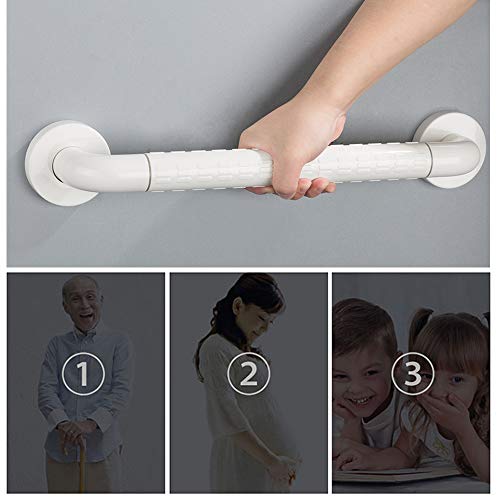 1

2

3