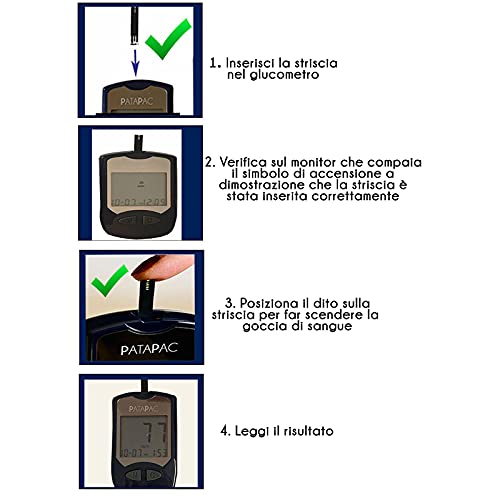 PATAPAC

1. Inserisci la striscia nel glucometro

10-07 12:09

2. Verifica sul monitor che compaia il simbolo di accensione a dimostrazione che la striscia è stata inserita correttamente

PATAPAC

3. Posiziona il dito sulla striscia per far scendere la goccia di sangue

PATAPAC

77

10-07 1:53

4. Leggi il risultato