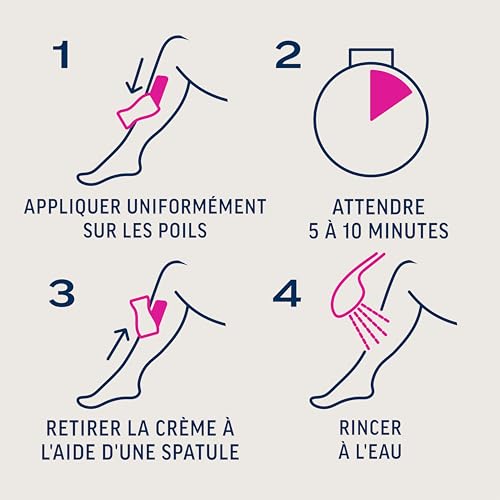 1

APPLIQUER UNIFORMÉMENT SUR LES POILS

2

ATTENDRE 5 À 10 MINUTES

3

RETIRER LA CRÈME À L'AIDE D'UNE SPATULE

4

RINCER À L'EAU