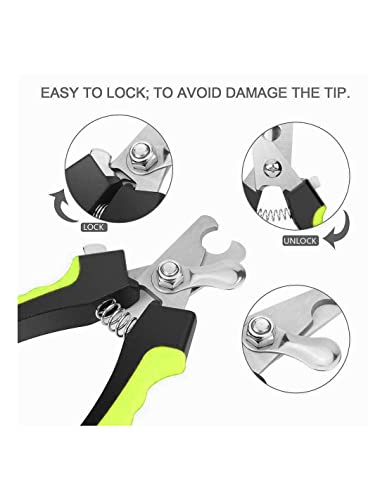 EASY TO LOCK; TO AVOID DAMAGE THE TIP.

LOCK

UNLOCK