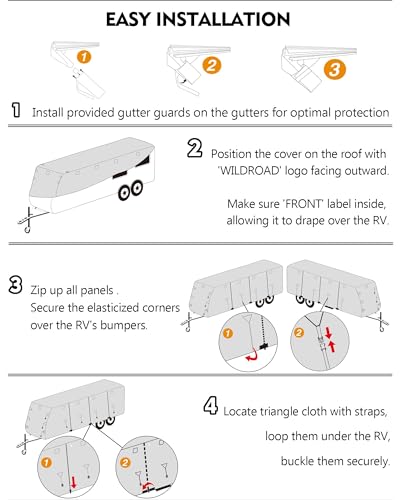 EASY INSTALLATION

1 2 3

1 Install provided gutter guards on the gutters for optimal protection

2 Position the cover on the roof with 'WILDROAD' logo facing outward.

Make sure 'FRONT' label inside, allowing it to drape over the RV.

3 Zip up all panels . Secure the elasticized corners over the RV's bumpers.

1 2

4 Locate triangle cloth with straps, loop them under the RV, buckle them securely.

1 2