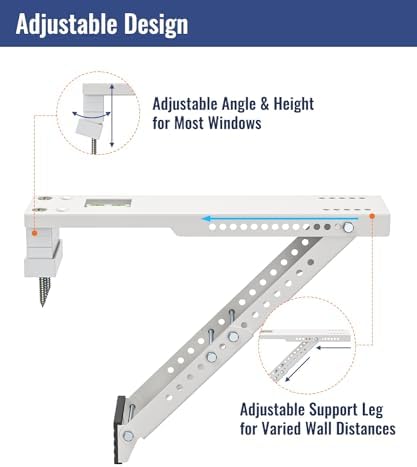 Adjustable Design

Adjustable Angle & Height for Most Windows

Adjustable Support Leg for Varied Wall Distances