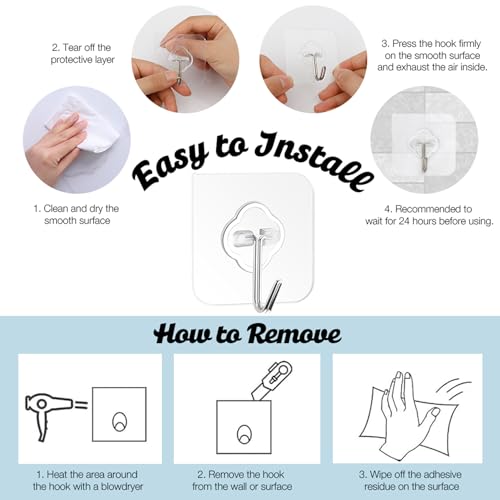 2. Tear off the protective layer

3. Press the hook firmly on the smooth surface and exhaust the air inside.

Easy to Install

1. Clean and dry the smooth surface

4. Recommended to wait for 24 hours before using.

How to Remove

1. Heat the area around the hook with a blowdryer

2. Remove the hook from the wall or surface

3. Wipe off the adhesive residue on the surface