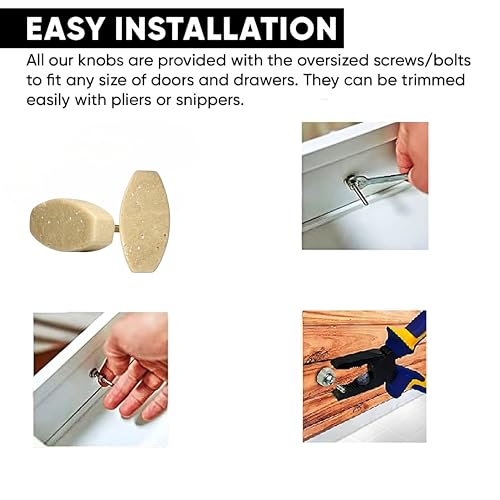 EASY INSTALLATION

All our knobs are provided with the oversized screws/bolts to fit any size of doors and drawers. They can be trimmed easily with pliers or snippers.