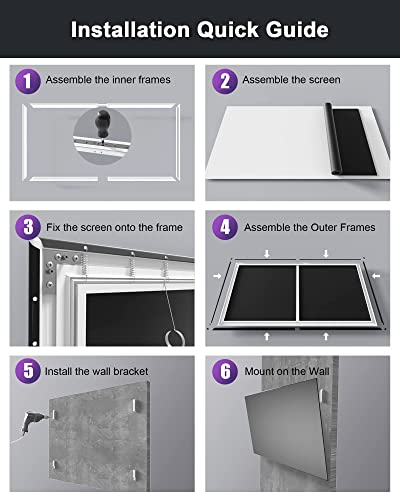 Installation Quick Guide

1 Assemble the inner frames

2 Assemble the screen

3 Fix the screen onto the frame

4 Assemble the Outer Frames

5 Install the wall bracket

6 Mount on the Wall